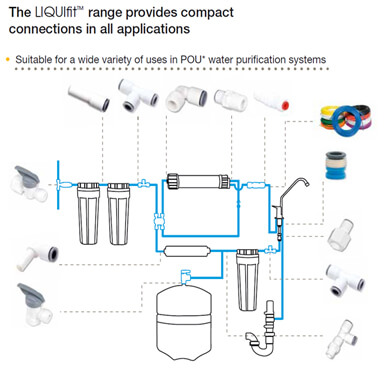 The LIQUIfit™ range provides compact connections in all applications

• Suitable for a wide variety of uses in POU* water purification systems